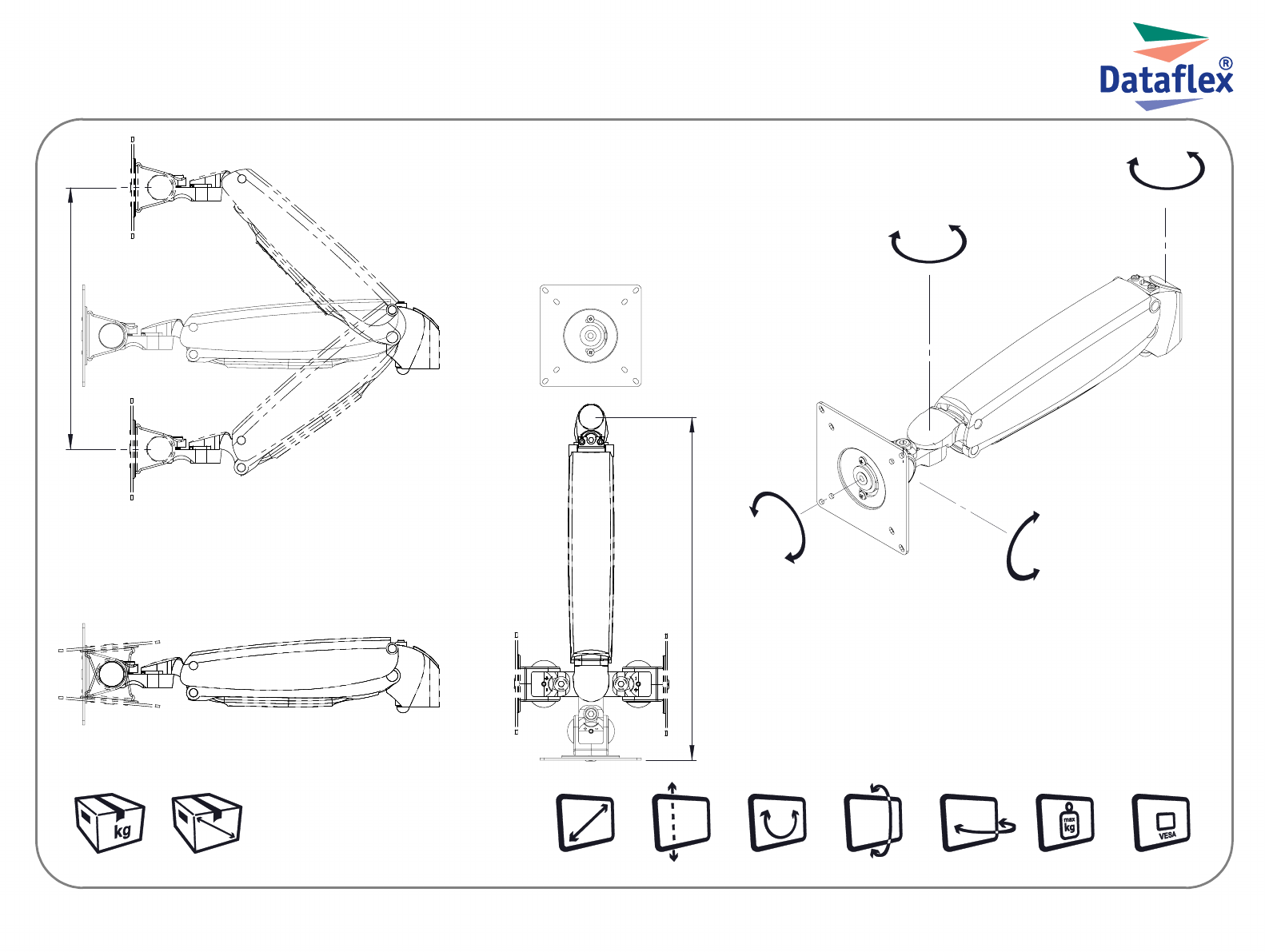 Dataflex®

kg

max kg

VESA