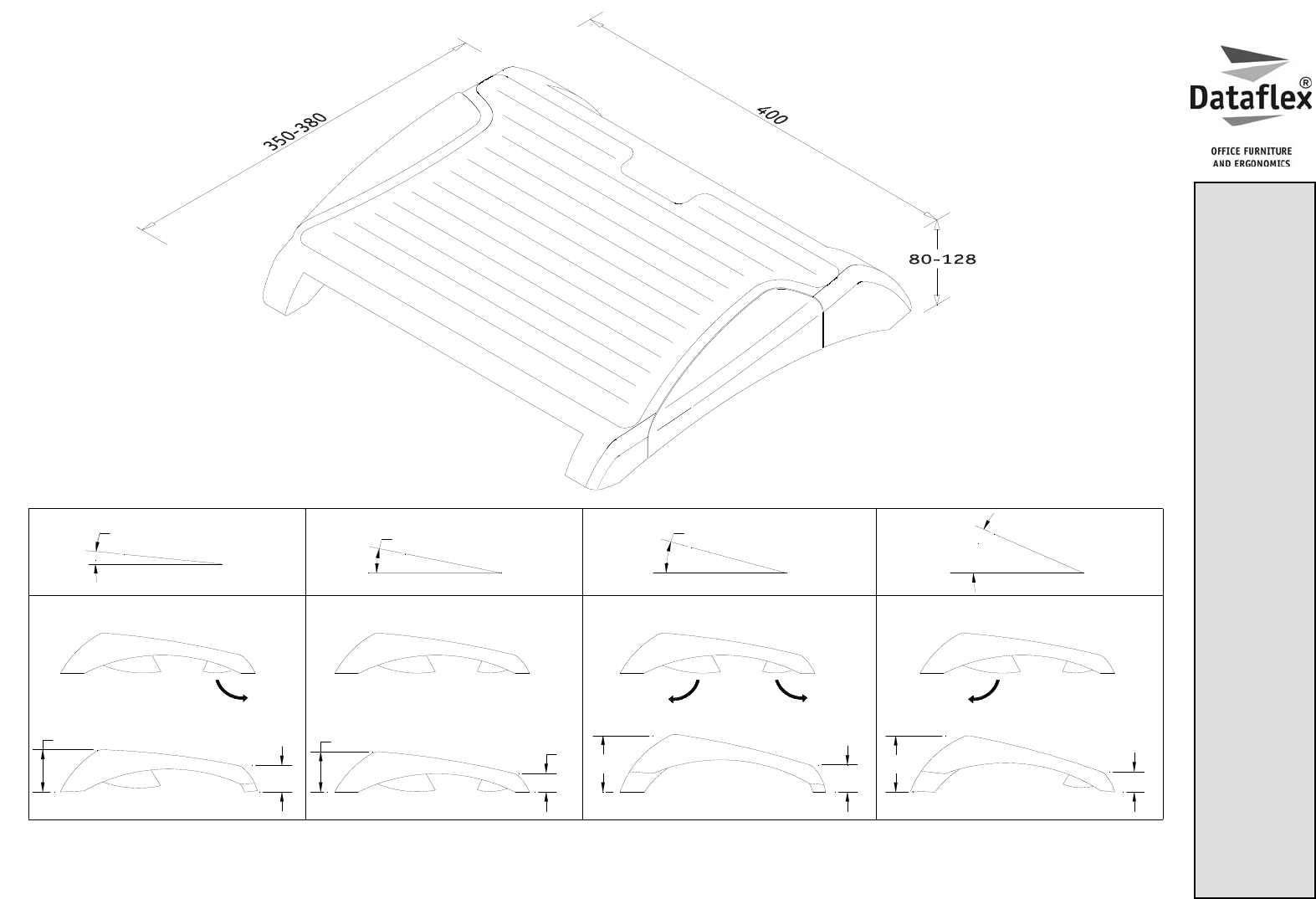 350-380

400

80-128

Dataflex®

OFFICE FURNITURE AND ERGONOMICS