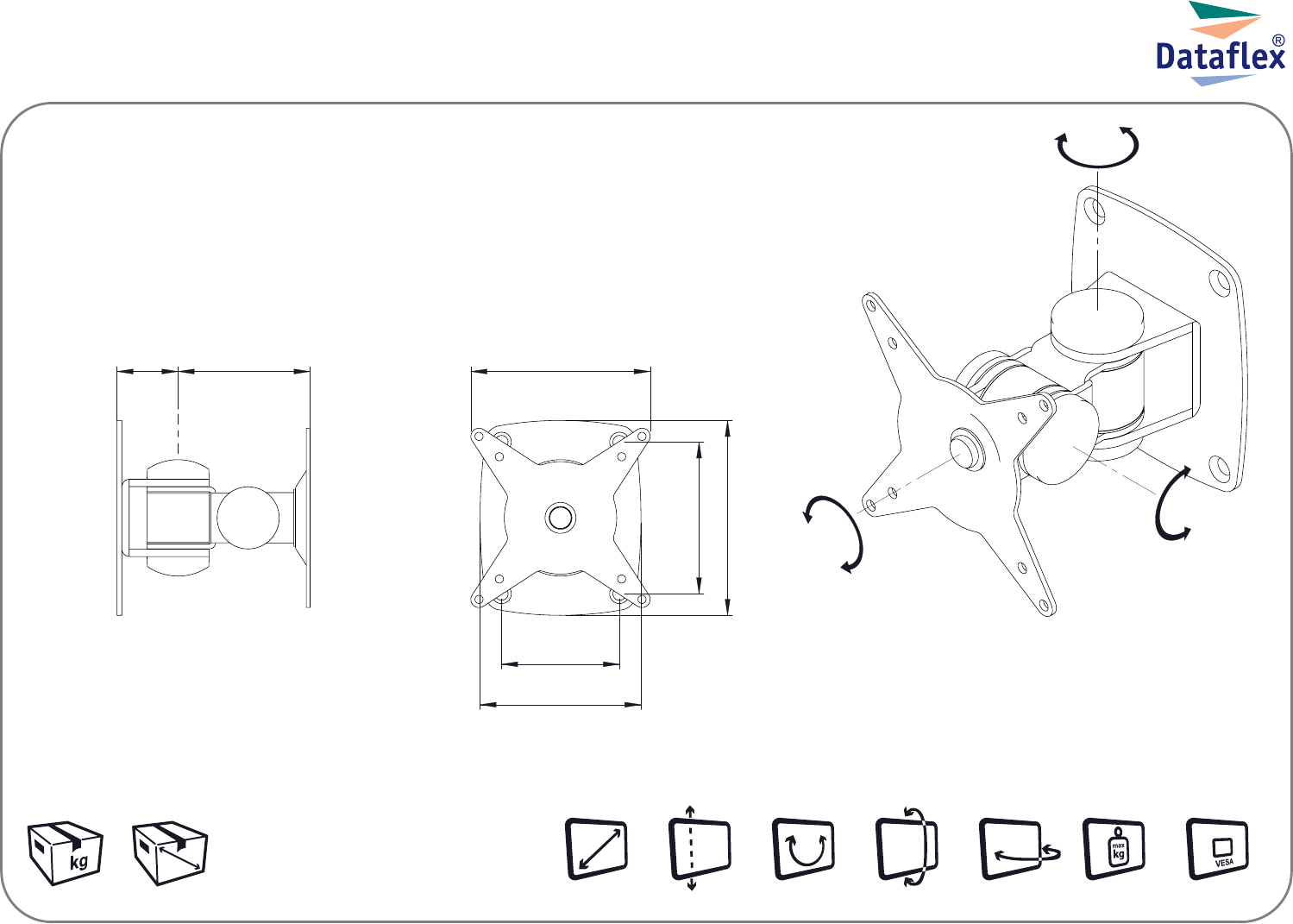 Dataflex®

kg

max
kg

VESA