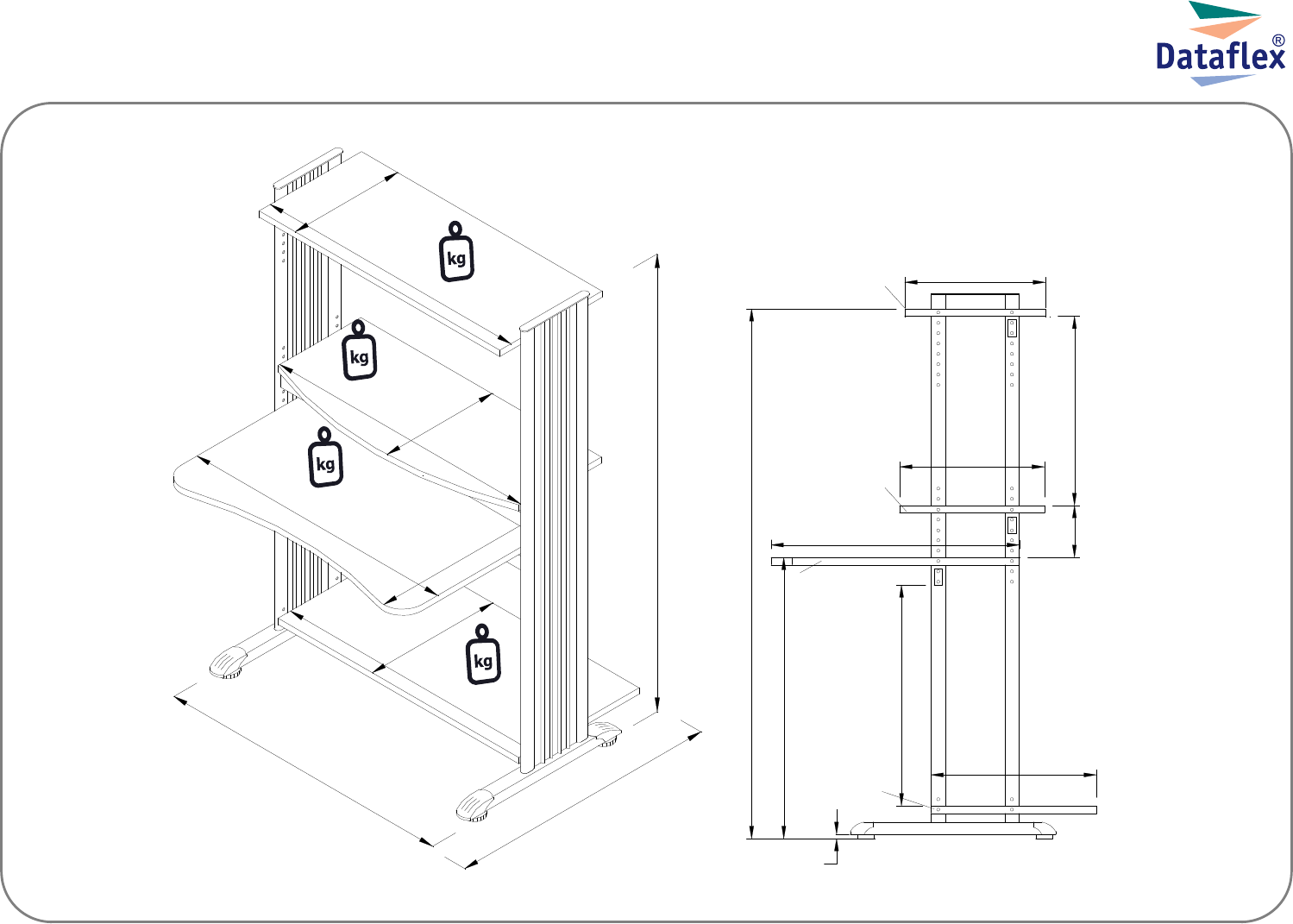 Dataflex®

kg

kg

kg

kg